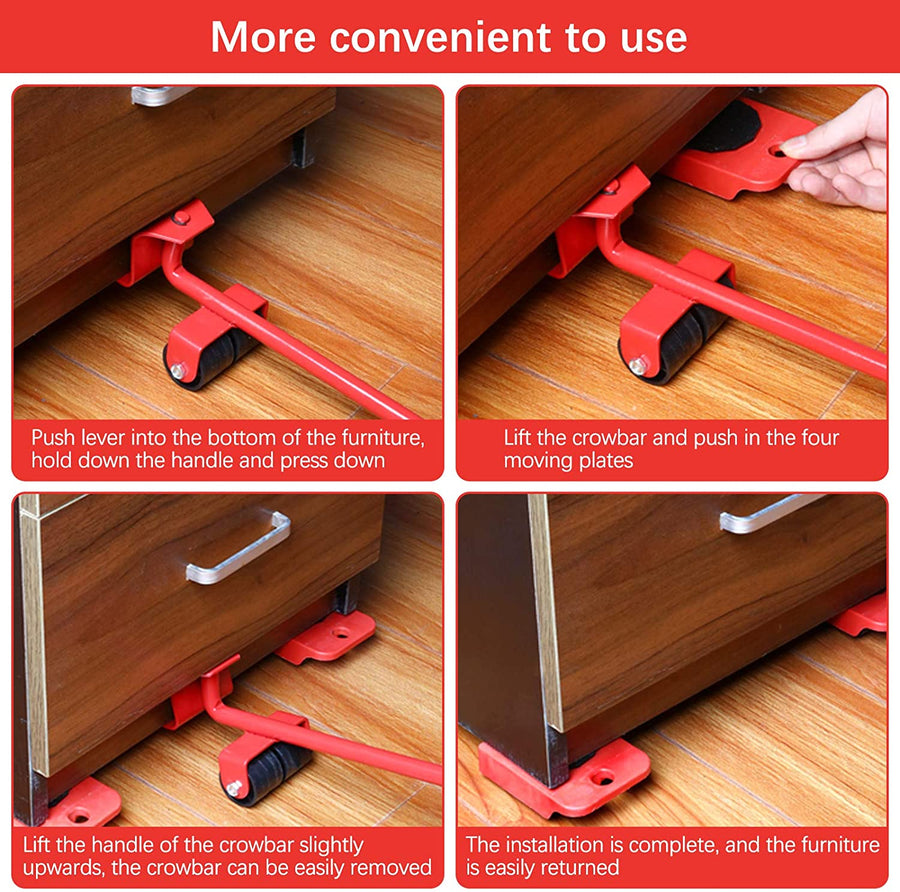 More convenient to use

Push lever into the bottom of the furniture, hold down the handle and press down

Lift the crowbar and push in the four moving plates

Lift the handle of the crowbar slightly upwards, the crowbar can be easily removed

The installation is complete, and the furniture is easily returned